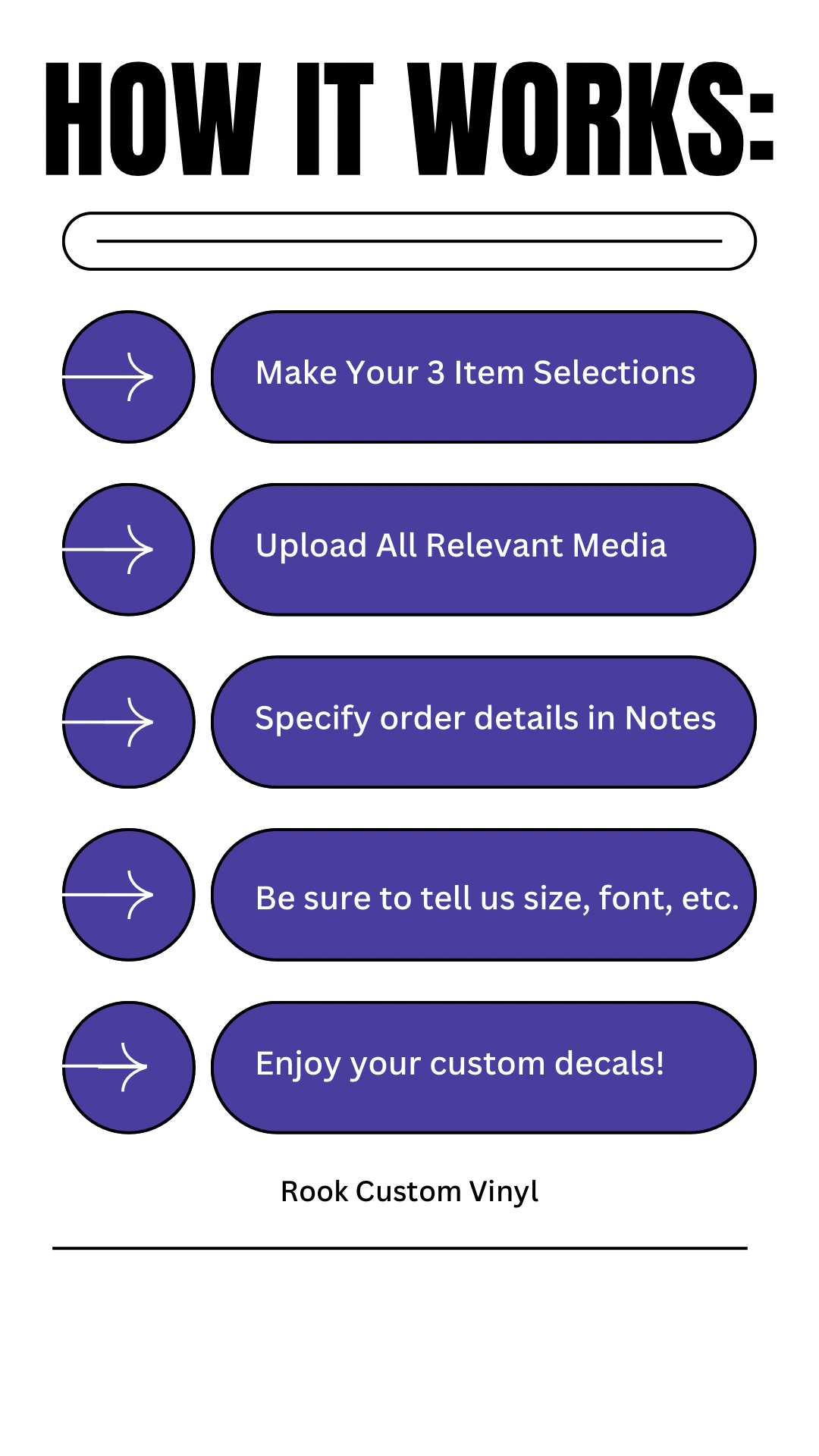 HOW IT WORKS:

Make Your 3 Item Selections

Upload All Relevant Media

Specify order details in Notes

Be sure to tell us size, font, etc.

Enjoy your custom decals!

Rook Custom Vinyl